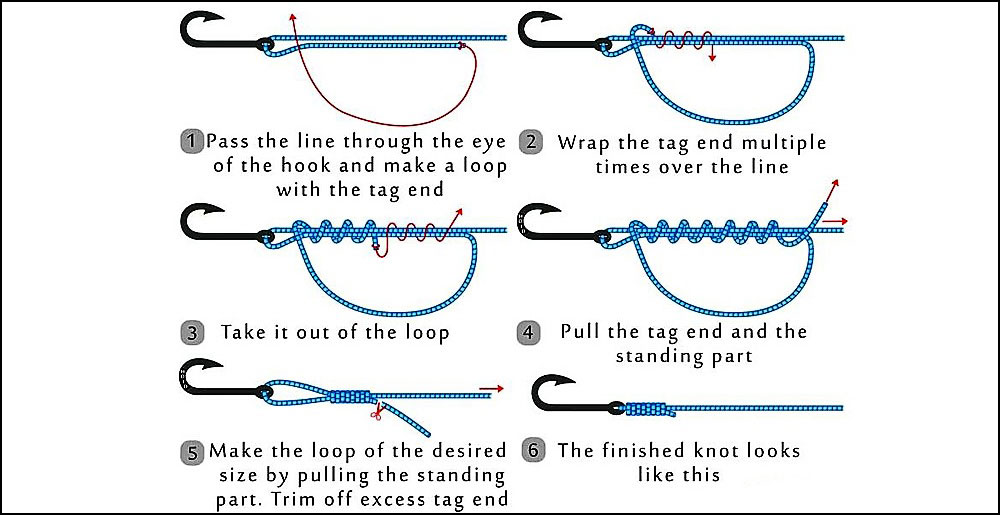 1 Pass the line through the eye of the hook and make a loop with the tag end

2 Wrap the tag end multiple times over the line

3 Take it out of the loop

4 Pull the tag end and the standing part

5 Make the loop of the desired size by pulling the standing part. Trim off excess tag end

6 The finished knot looks like this