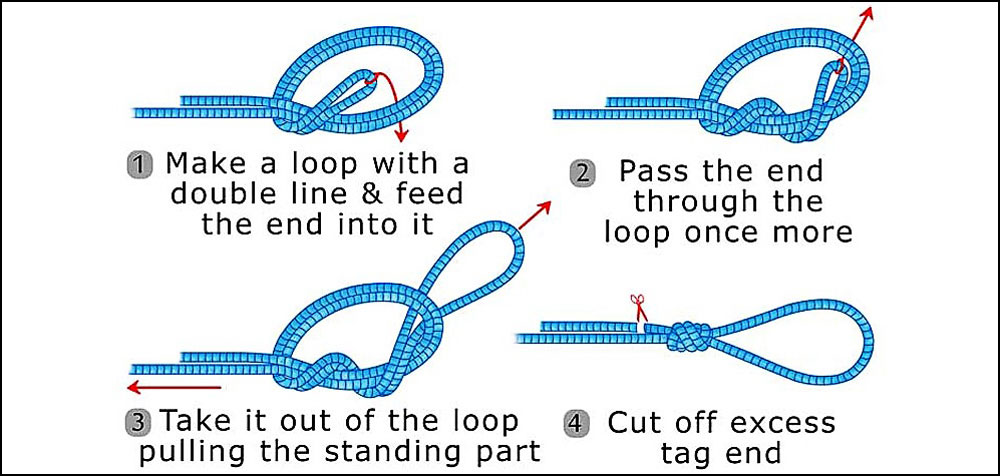 1 Make a loop with a double line & feed the end into it

2 Pass the end through the loop once more

3 Take it out of the loop pulling the standing part

4 Cut off excess tag end