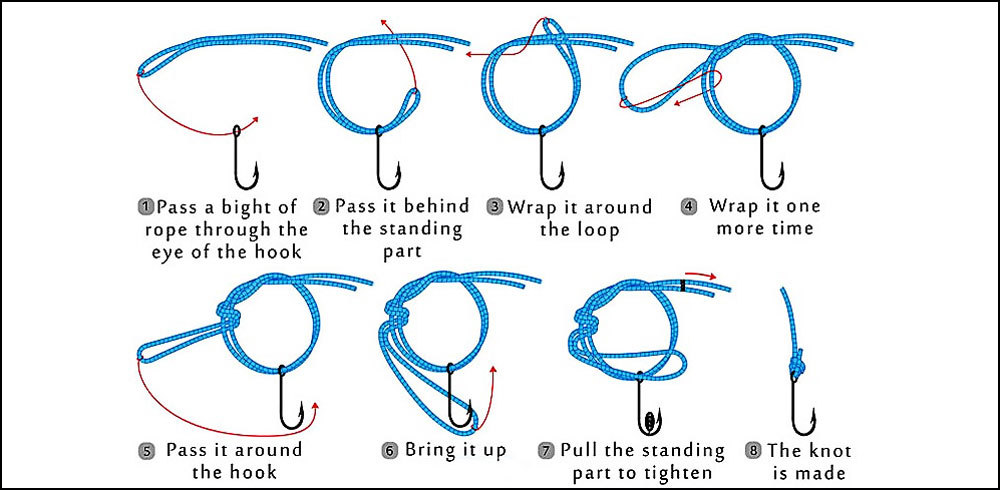 1 Pass a bight of rope through the eye of the hook

2 Pass it behind the standing part

3 Wrap it around the loop

4 Wrap it one more time

5 Pass it around the hook

6 Bring it up

7 Pull the standing part to tighten

8 The knot is made