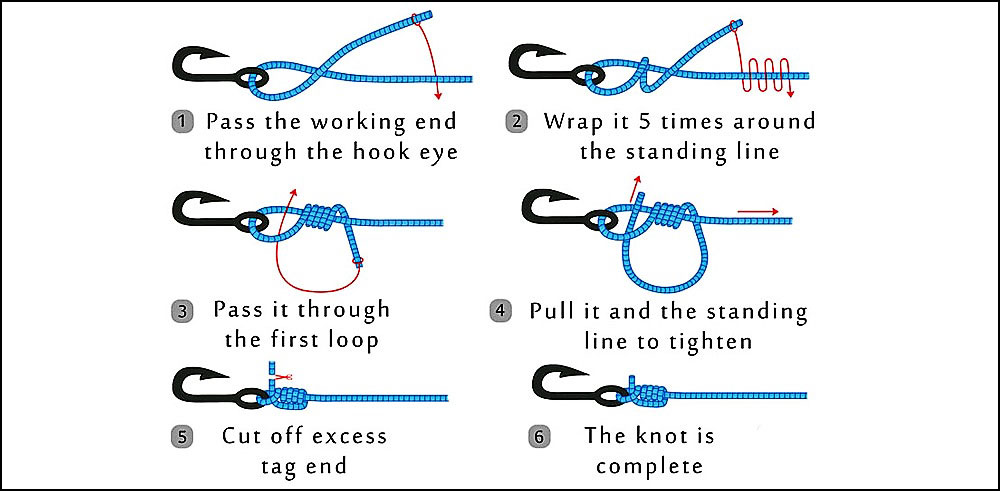 1 Pass the working end through the hook eye

2 Wrap it 5 times around the standing line

3 Pass it through the first loop

4 Pull it and the standing line to tighten

5 Cut off excess tag end

6 The knot is complete