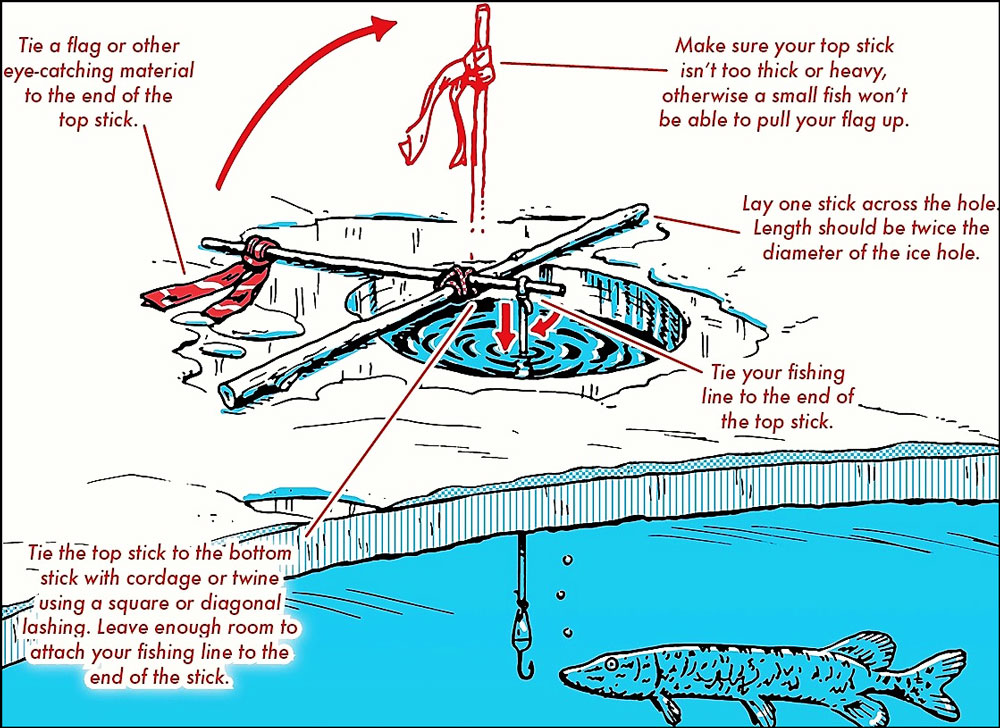 Tie a flag or other eye-catching material to the end of the top stick.

Make sure your top stick isn't too thick or heavy, otherwise a small fish won't be able to pull your flag up.

Lay one stick across the hole. Length should be twice the diameter of the ice hole.

Tie your fishing line to the end of the top stick.

Tie the top stick to the bottom stick with cordage or twine using a square or diagonal lashing. Leave enough room to attach your fishing line to the end of the stick.