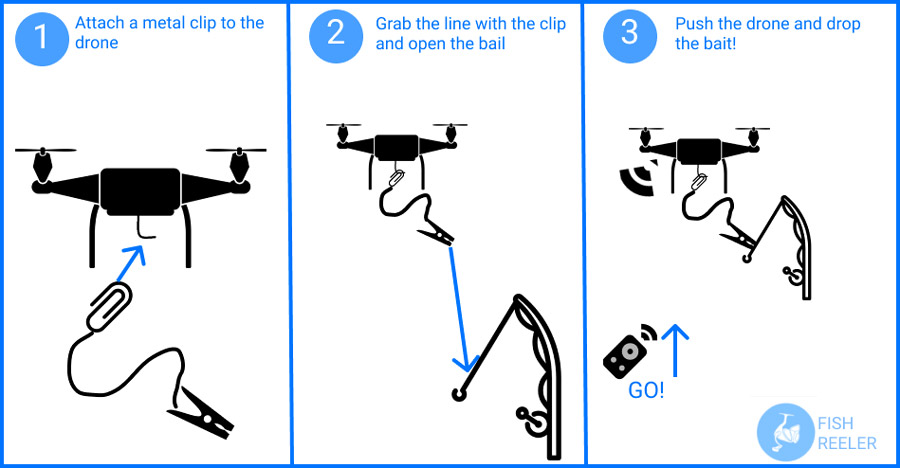 1 Attach a metal clip to the drone

2 Grab the line with the clip and open the bail

3 Push the drone and drop the bait!

GO!

FISH REELER